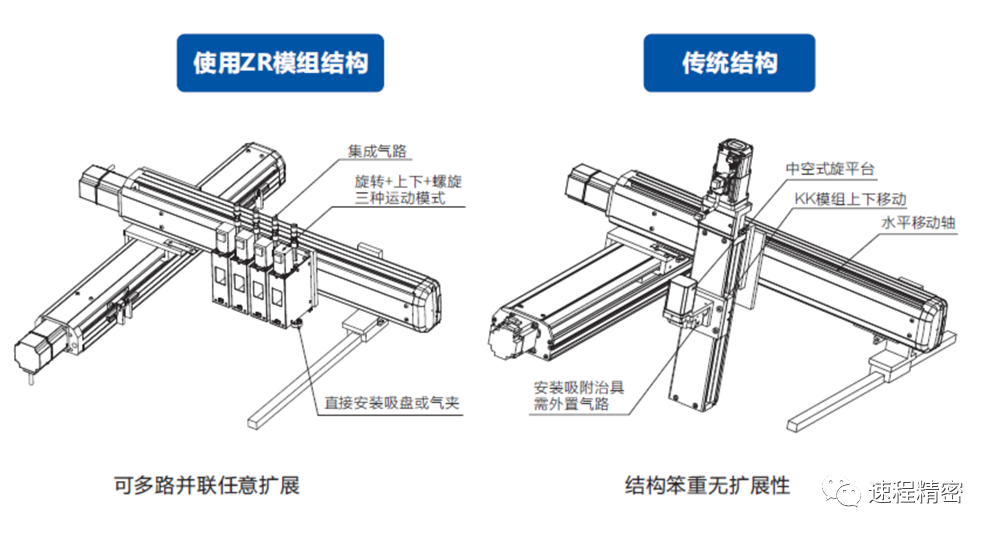 使用ZR模组结构

集成气路

旋转+上下+螺旋
三种运动模式

直接安装吸盘或气夹

可多路并联任意扩展

传统结构

中空式旋平台

KK模组上下移动

水平移动轴

安装吸附治具
需外置气路

结构笨重无扩展性

速程精密